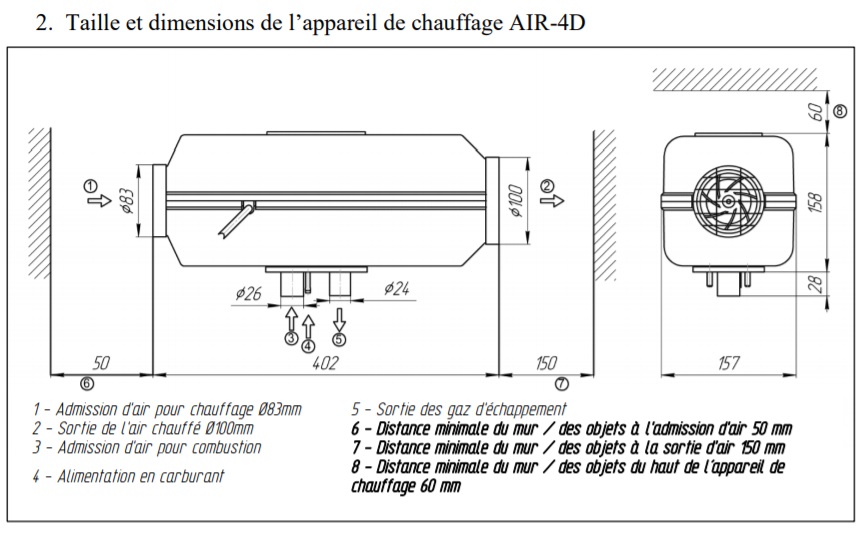 2. Taille et dimensions de l'appareil de chauffage AIR-4D

①
ø83
ø100
②
ø26
ø24
③ ④ ⑤
50
⑥
402
150
⑦
60 ⑧
158
28
157

1 - Admission d'air pour chauffage Ø83mm
2 - Sortie de l'air chauffé Ø100mm
3 - Admission d'air pour combustion
4 - Alimentation en carburant

5 - Sortie des gaz d'échappement
6 - Distance minimale du mur / des objets à l'admission d'air 50 mm
7 - Distance minimale du mur / des objets à la sortie d'air 150 mm
8 - Distance minimale du mur / des objets du haut de l'appareil de chauffage 60 mm