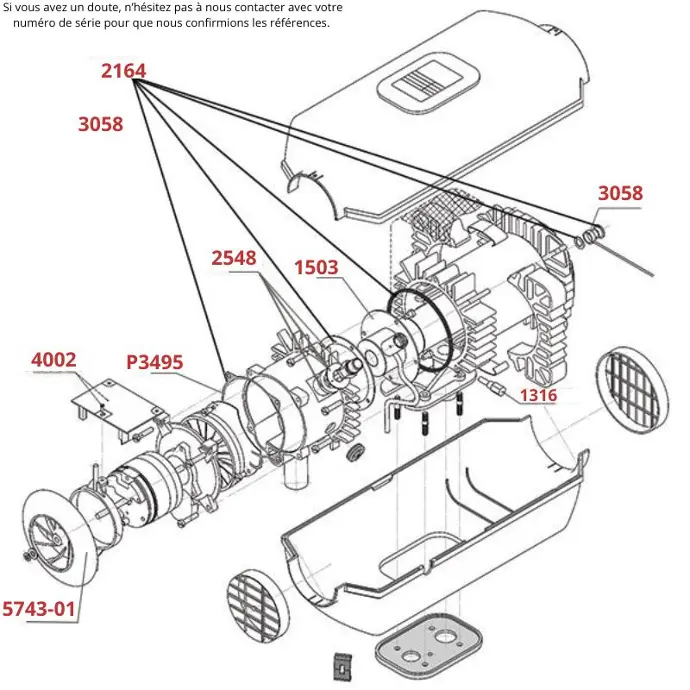 Si vous avez un doute, n'hésitez pas à nous contacter avec votre numéro de série pour que nous confirmions les références.

2164
3058
3058
2548
1503
4002
P3495
1316
5743-01